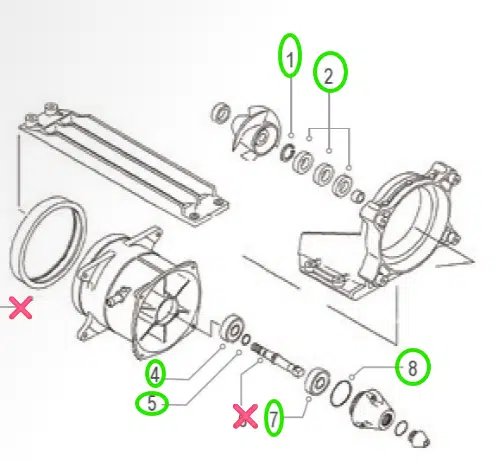 1
2
4
5
7
8