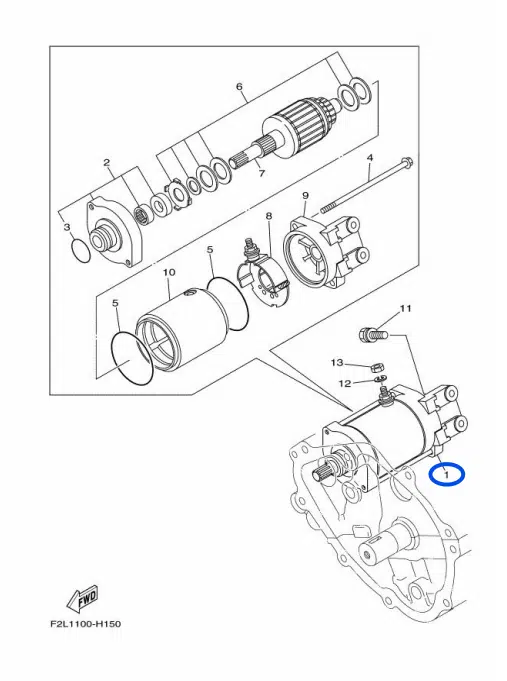 6
2
7
4
3
9
8
5
10
5
11
13
12
1
FWD
F2L1100-H150