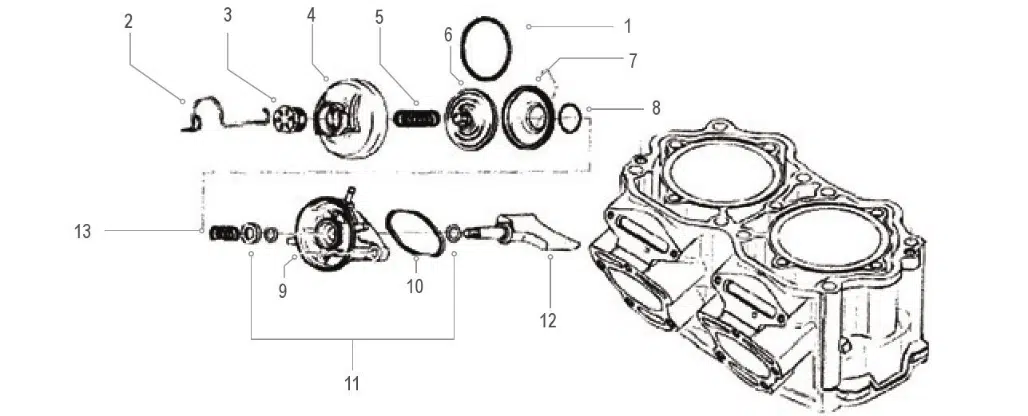 2
3
4
5
6
1
7
8
13
9
10
12
11