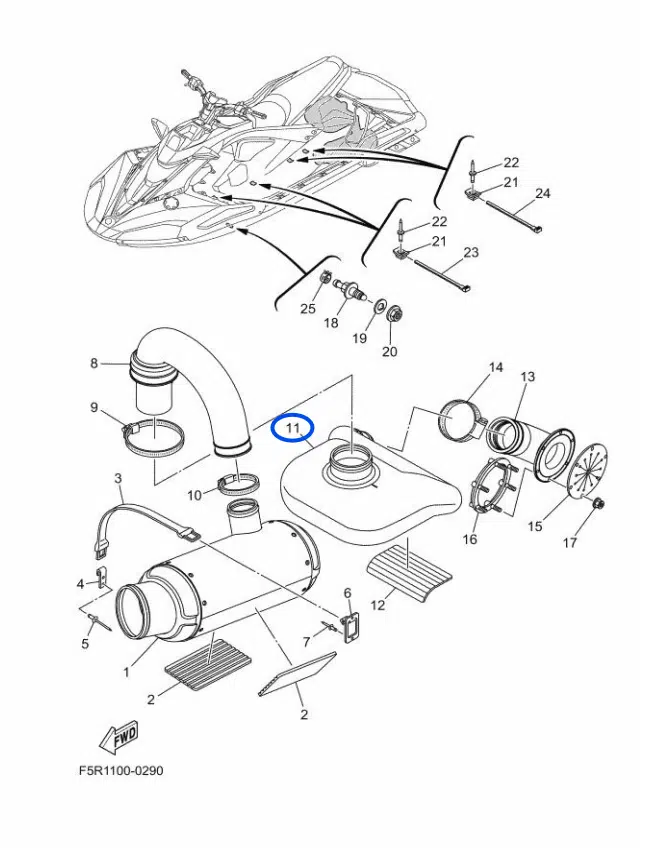 22
21
24
22
21
23
25
18
19
20
8
14
13
9
11
10
3
16
15
17
4
6
12
5
7
1
2
2
FWD
F5R1100-0290