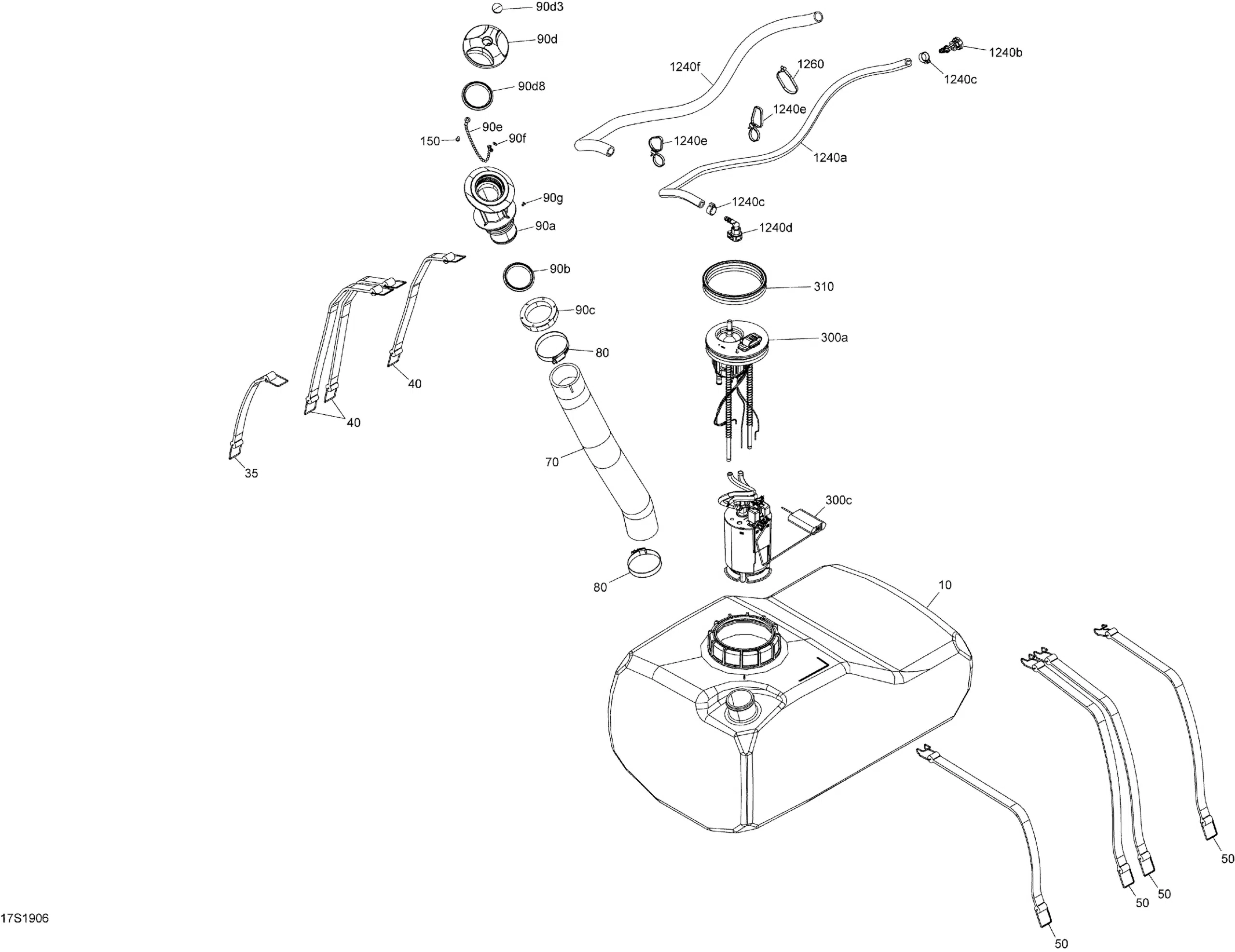 90d3
90d
1240f
1260
1240b
1240c
90d8
1240e
90e
150
90f
1240e
1240a
90g
1240c
90a
1240d
90b
310
90c
300a
80
40
40
35
70
300c
80
10
50
50
50
50
17S1906