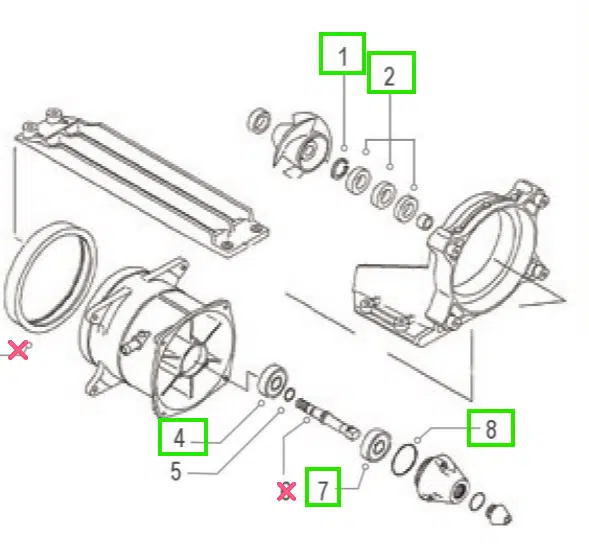 1
2
4
5
7
8