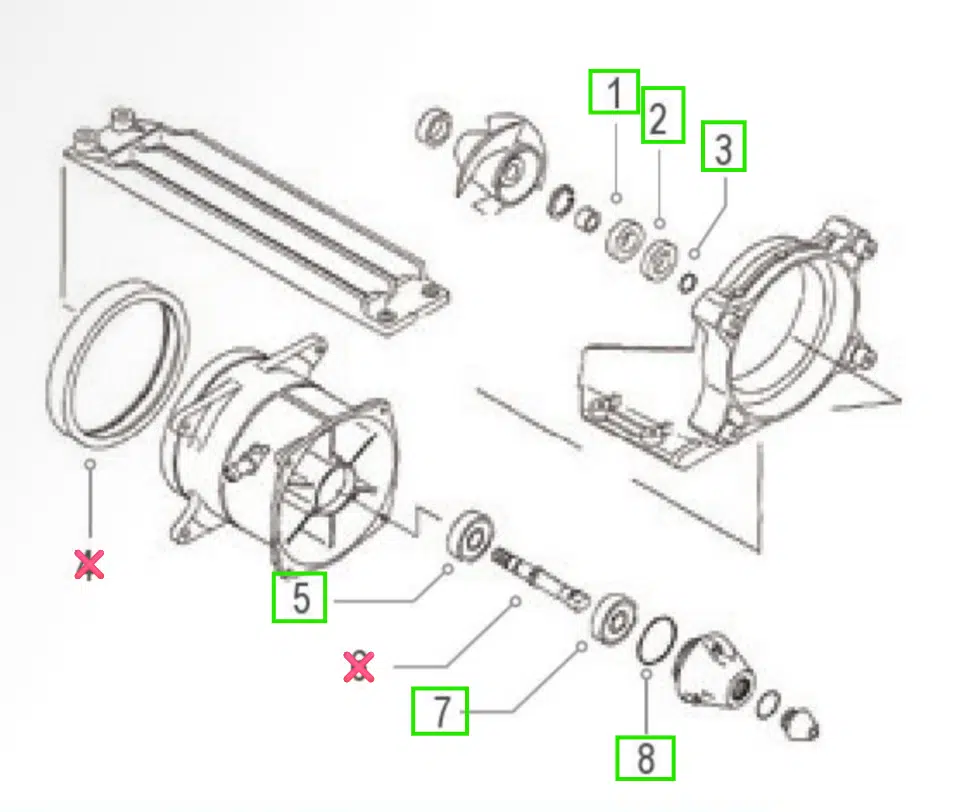 1
2
3
5
7
8