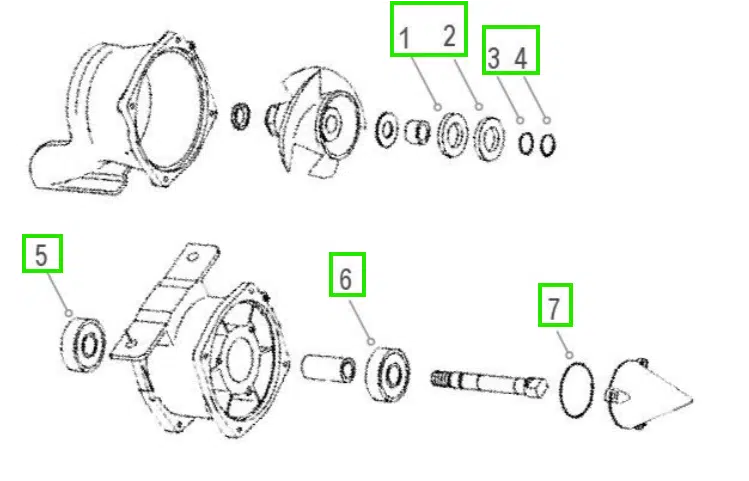 1 2
3 4
5
6
7