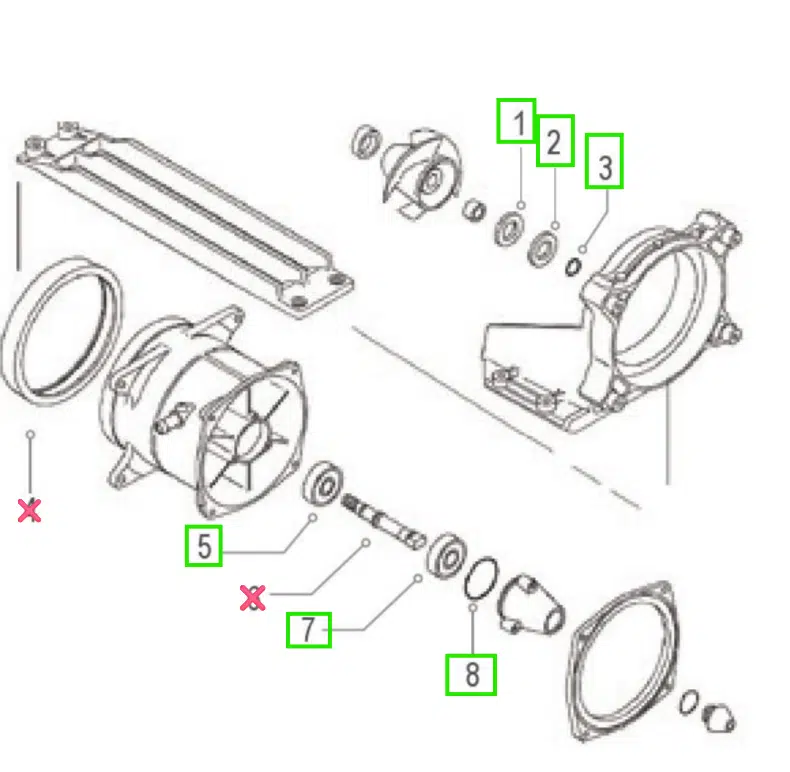 1
2
3
5
7
8