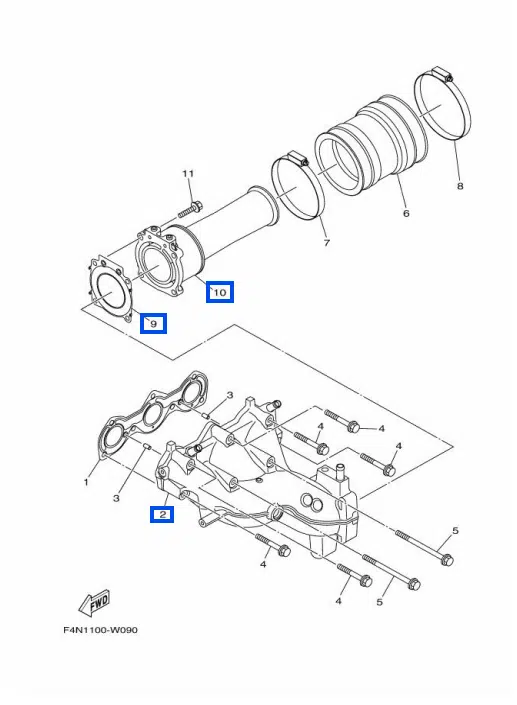 11
8
6
7
10
9
3
4
4
4
1
3
2
5
4
4
5
FWD
F4N1100-W090