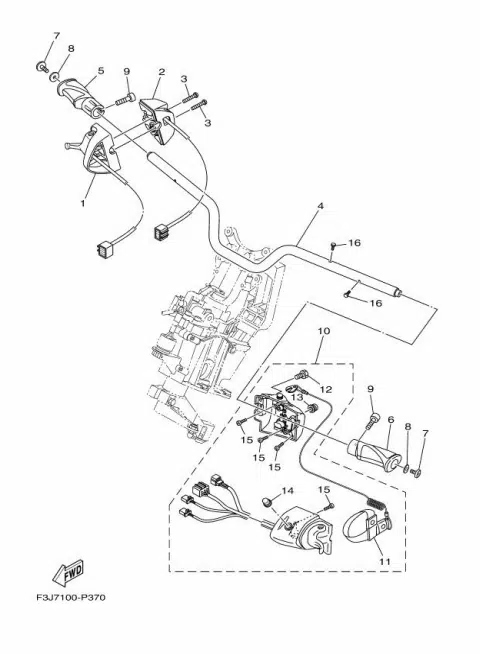 7
8
5
9
2
3
3
1
4
16
16
10
12
13
9
6
8
7
15
15
15
14
15
11
FWD
F3J7100-P370