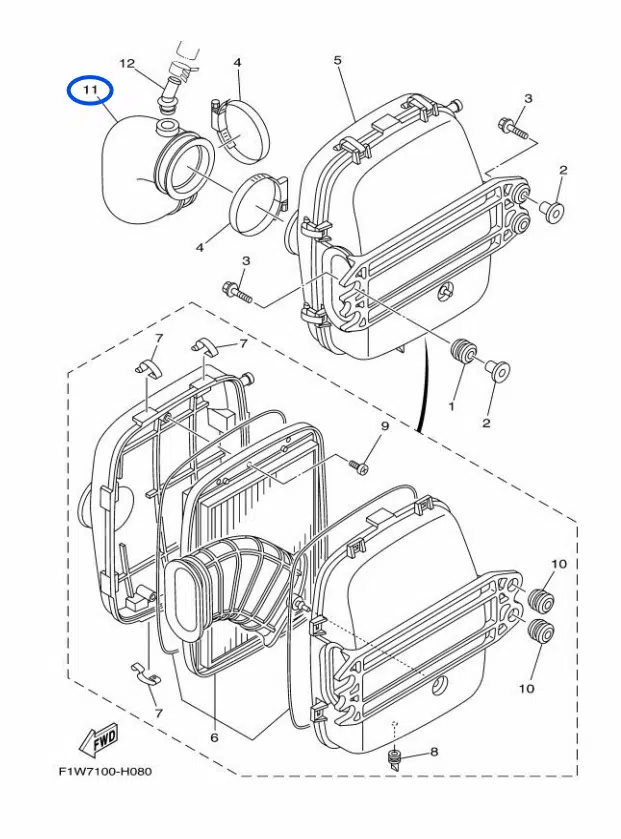 12
11
4
5
3
2
4
3
7
7
1
2
9
10
10
7
6
8
FWD
F1W7100-H080