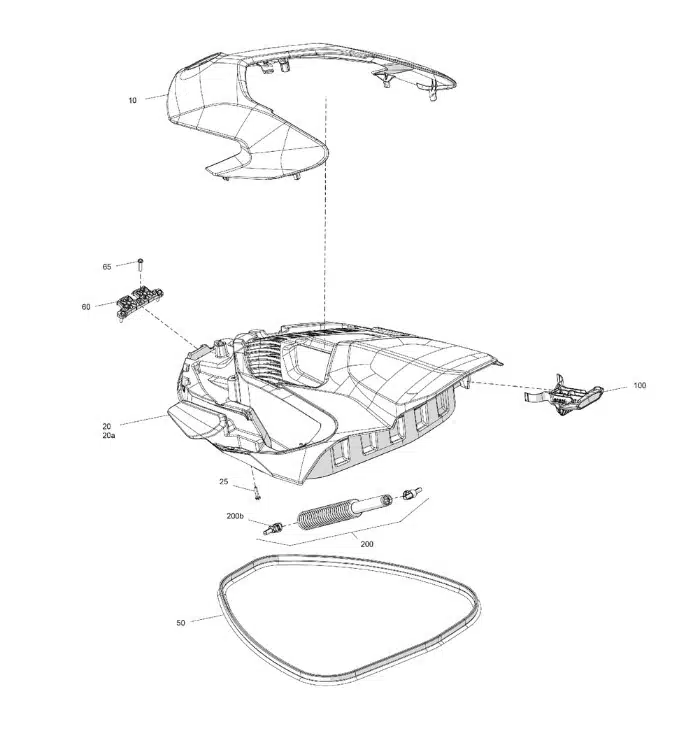 10

65

60

100

20
20a

25

200b

200

50