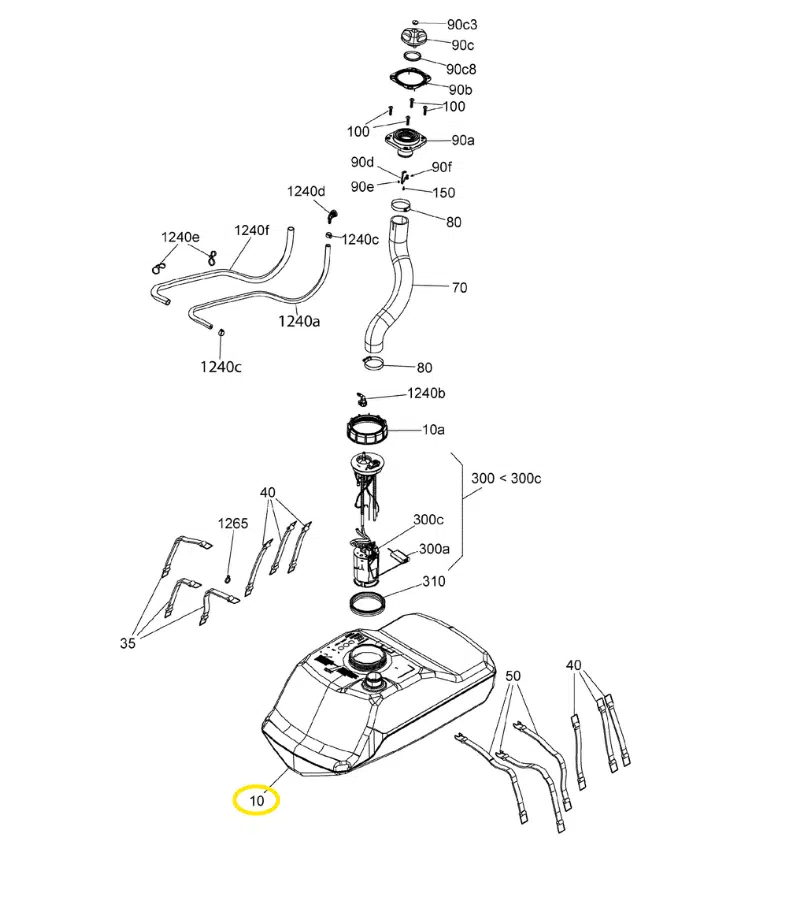 90c3
90c
90c8
90b
100
100
90a
90d
90f
90e
150
1240d
80
1240e
1240f
1240c
70
1240a
1240c
80
1240b
10a
300 < 300c
40
1265
300c
300a
310
35
50
40
10