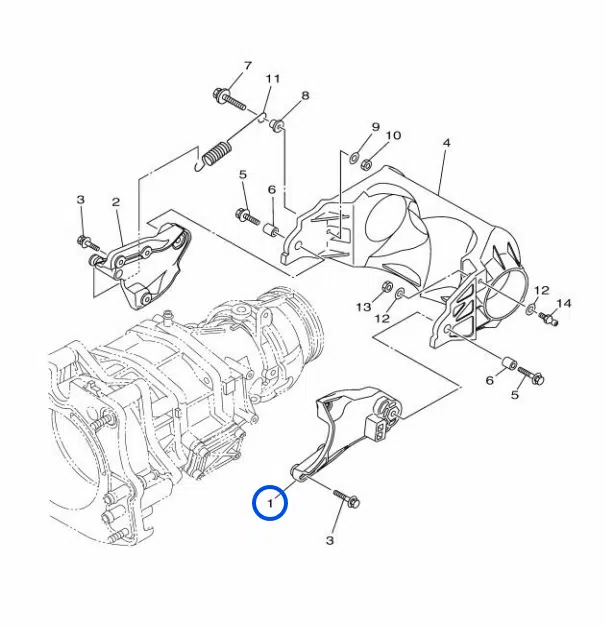 7
11
8
9
10
4
5
6
3
2
13
12
12
14
6
5
1
3