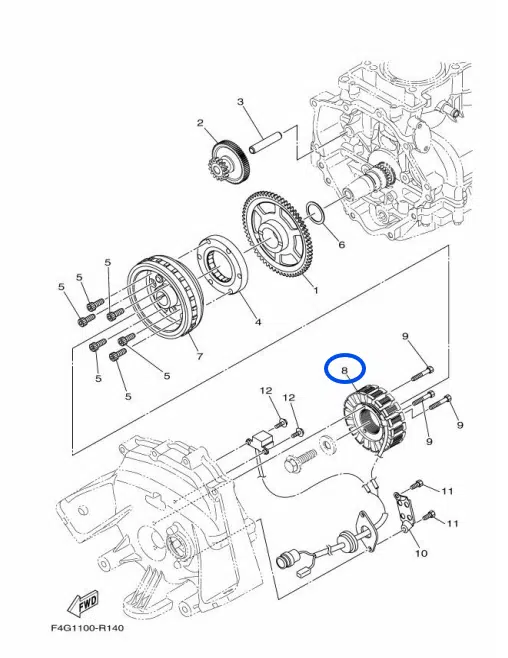 3
2
6
1
5
5
5
4
7
5
5
5
9
8
12
12
9
9
11
11
10
FWD
F4G1100-R140