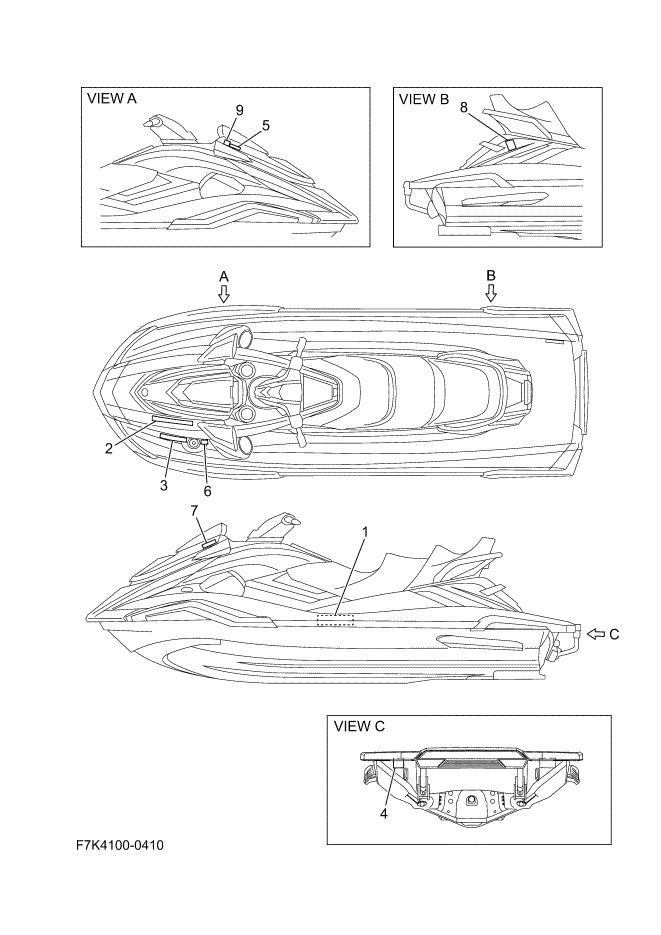 VIEW A
9
5

VIEW B
8

A
B

2
3
6

7
1
C

VIEW C
4

F7K4100-0410