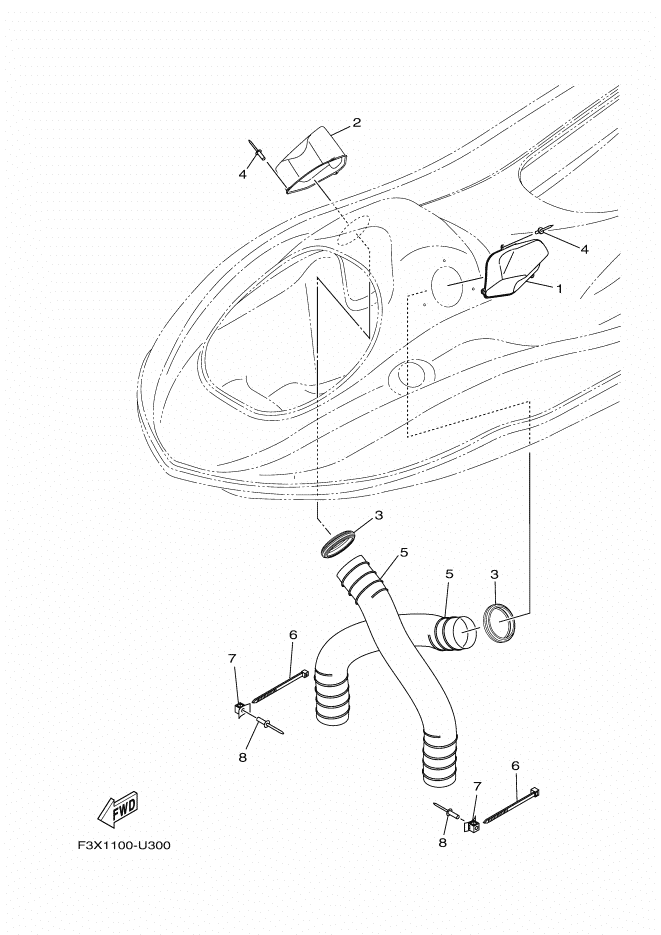 2
4
4
1
3
5
5
3
6
7
8
6
7
8
FWD
F3X1100-U300