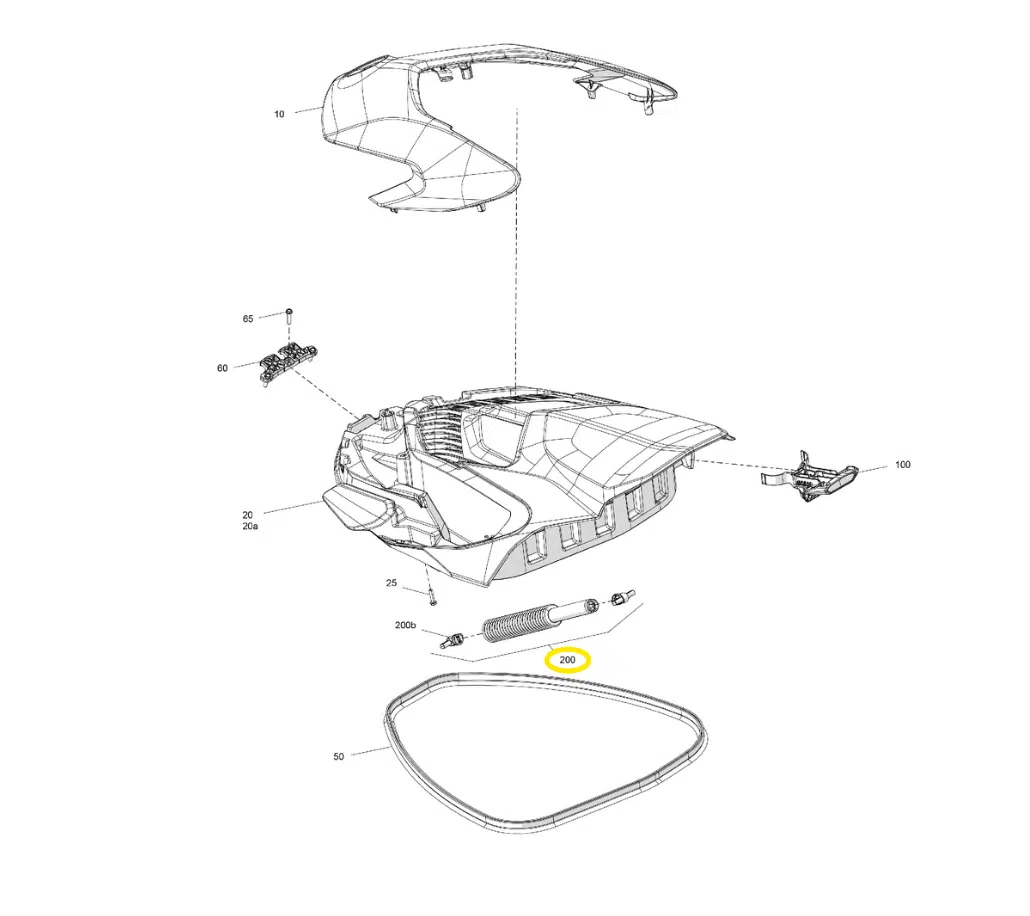 10

65

60

100

20
20a

25

200b

200

50